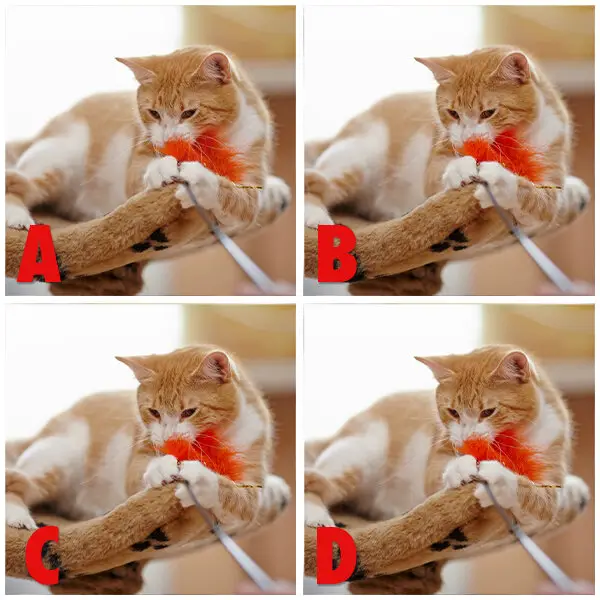 A

B

C

D