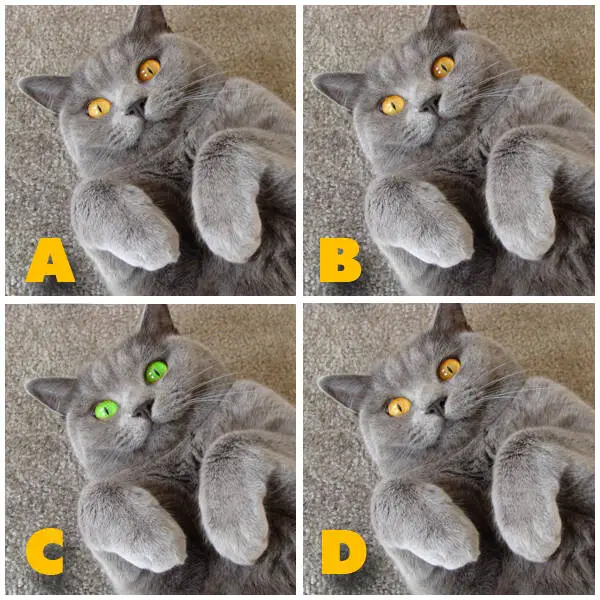 A

B

C

D